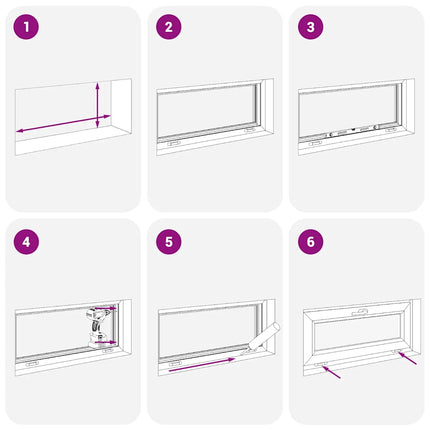 1

2

3

4

5

6