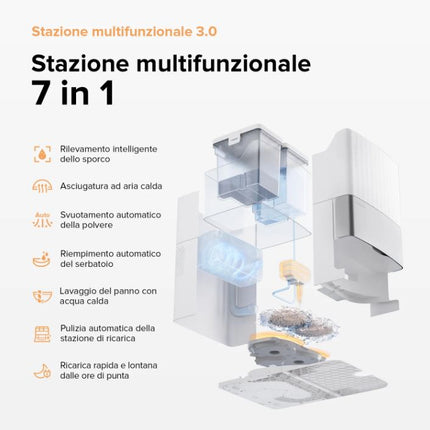 Stazione multifunzionale 3.0

Stazione multifunzionale 7 in 1

Rilevamento intelligente dello sporco

Asciugatura ad aria calda

Auto

Svuotamento automatico della polvere

Riempimento automatico del serbatoio

Lavaggio del panno con acqua calda

Pulizia automatica della stazione di ricarica

Ricarica rapida e lontana dalle ore di punta